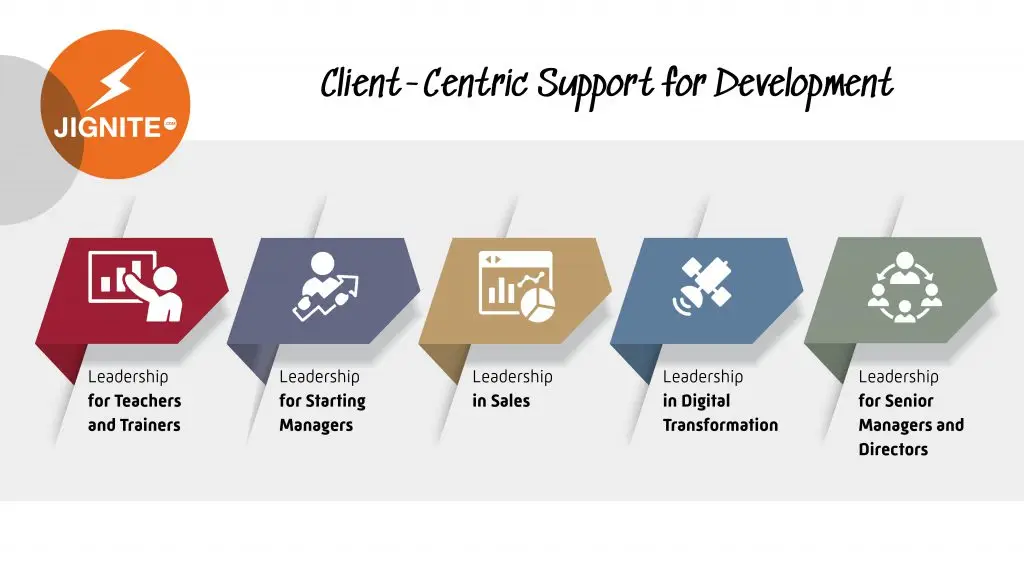 JIGNITE

Client-Centric Support for Development

Leadership for Teachers and Trainers

Leadership for Starting Managers

Leadership in Sales

Leadership in Digital Transformation

Leadership for Senior Managers and Directors